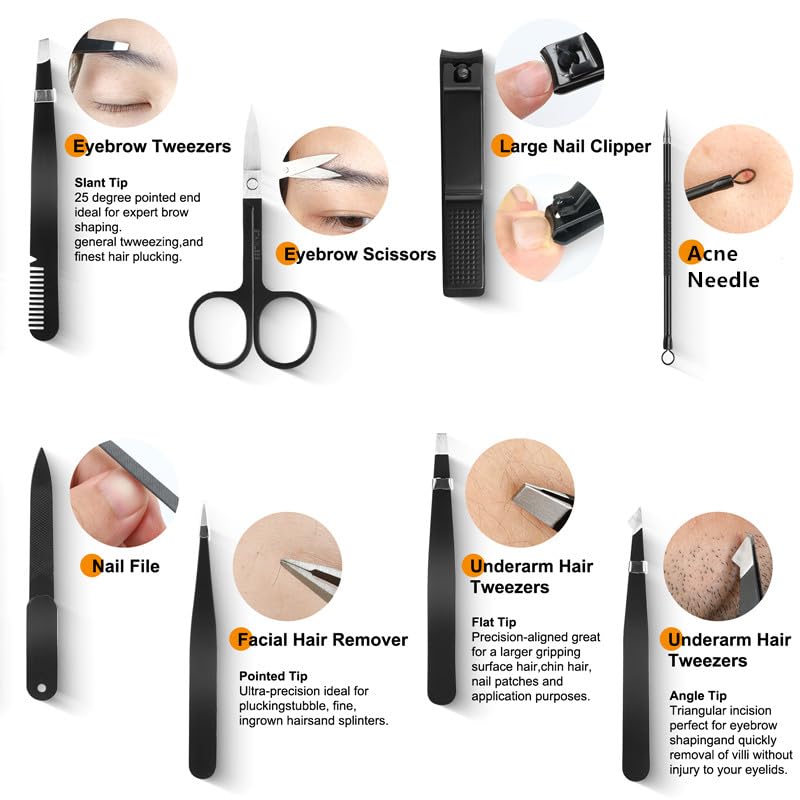 Eyebrow Tweezers

Slant Tip
25 degree pointed end ideal for expert brow shaping.
general twweezing,and finest hair plucking.

Eyebrow Scissors

Large Nail Clipper

Acne Needle

Nail File

Facial Hair Remover

Pointed Tip
Ultra-precision ideal for pluckingstubble, fine, ingrown hairsand splinters.

Underarm Hair Tweezers

Flat Tip
Precision-aligned great for a larger gripping surface hair,chin hair, nail patches and application purposes.

Underarm Hair Tweezers

Angle Tip
Triangular incision perfect for eyebrow shapingand quickly removal of villi without injury to your eyelids.