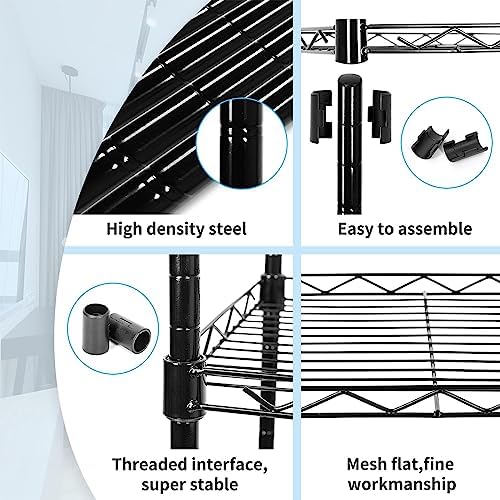 High density steel

Easy to assemble

Threaded interface, super stable

Mesh flat,fine workmanship