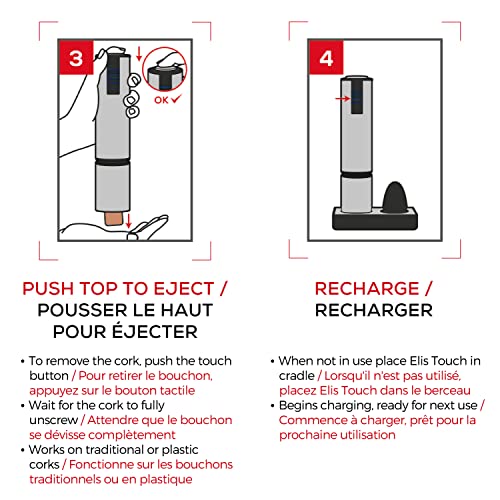 3

OK ✓

PUSH TOP TO EJECT / POUSSER LE HAUT POUR ÉJECTER

• To remove the cork, push the touch button / Pour retirer le bouchon, appuyez sur le bouton tactile
• Wait for the cork to fully unscrew / Attendre que le bouchon se dévisse complètement
• Works on traditional or plastic corks / Fonctionne sur les bouchons traditionnels ou en plastique

4

RECHARGE / RECHARGER

• When not in use place Elis Touch in cradle / Lorsqu'il n'est pas utilisé, placez Elis Touch dans le berceau
• Begins charging, ready for next use / Commence à charger, prêt pour la prochaine utilisation