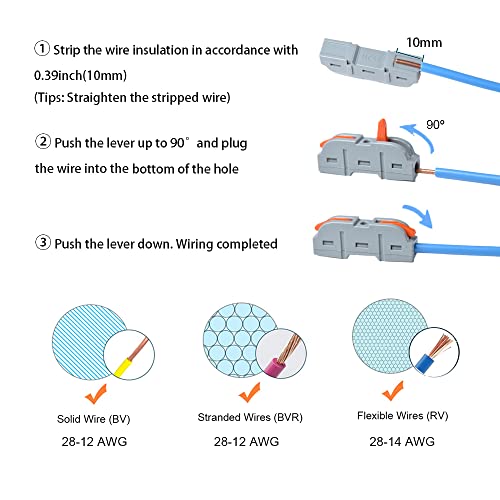 ① Strip the wire insulation in accordance with 0.39inch(10mm)
(Tips: Straighten the stripped wire)

10mm

② Push the lever up to 90° and plug the wire into the bottom of the hole

90°

③ Push the lever down. Wiring completed

Solid Wire (BV)
28-12 AWG

Stranded Wires (BVR)
28-12 AWG

Flexible Wires (RV)
28-14 AWG