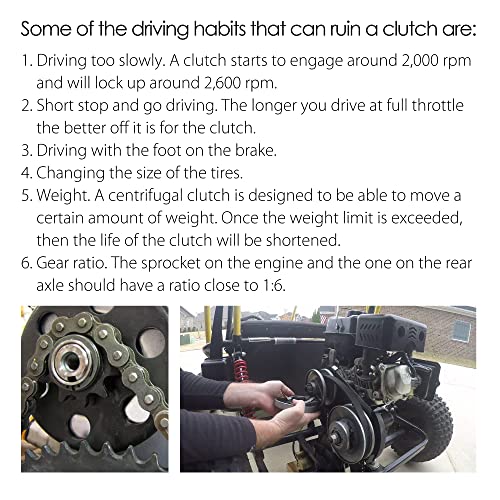 Some of the driving habits that can ruin a clutch are:

1. Driving too slowly. A clutch starts to engage around 2,000 rpm and will lock up around 2,600 rpm.
2. Short stop and go driving. The longer you drive at full throttle the better off it is for the clutch.
3. Driving with the foot on the brake.
4. Changing the size of the tires.
5. Weight. A centrifugal clutch is designed to be able to move a certain amount of weight. Once the weight limit is exceeded, then the life of the clutch will be shortened.
6. Gear ratio. The sprocket on the engine and the one on the rear axle should have a ratio close to 1:6.