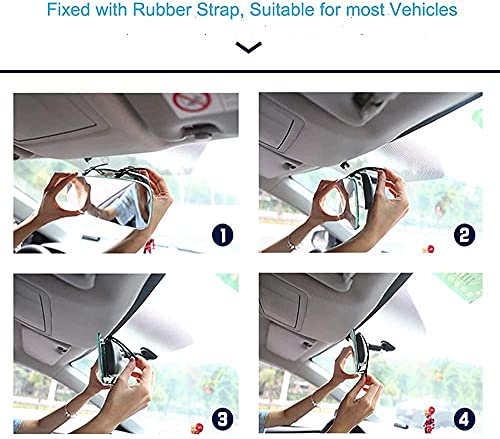 Fixed with Rubber Strap, Suitable for most Vehicles

1

2

3

4