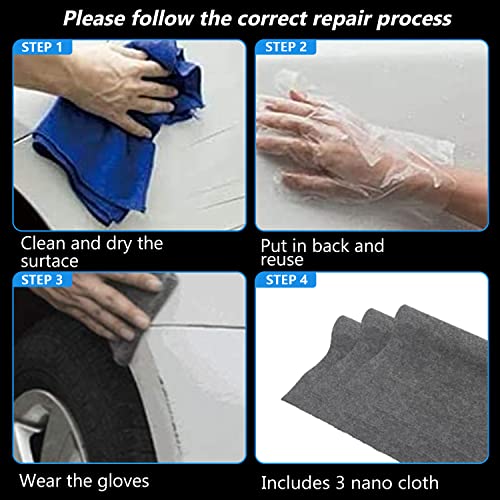 Please follow the correct repair process

STEP 1

Clean and dry the surtace

STEP 2

Put in back and reuse

STEP 3

Wear the gloves

STEP 4

Includes 3 nano cloth