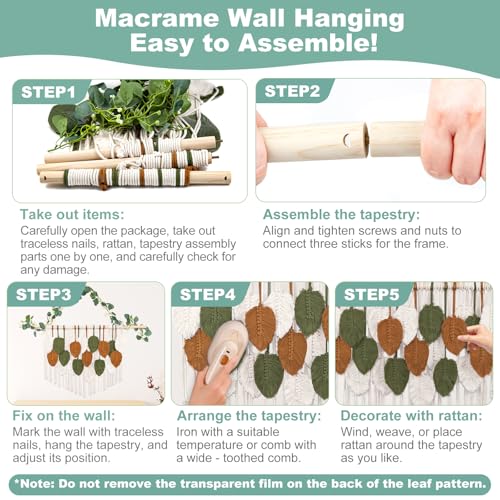 Macrame Wall Hanging
Easy to Assemble!

STEP1

Take out items:
Carefully open the package, take out traceless nails, rattan, tapestry assembly parts one by one, and carefully check for any damage.

STEP2

Assemble the tapestry:
Align and tighten screws and nuts to connect three sticks for the frame.

STEP3

Fix on the wall:
Mark the wall with traceless nails, hang the tapestry, and adjust its position.

STEP4

Arrange the tapestry:
Iron with a suitable temperature or comb with a wide - toothed comb.

STEP5

Decorate with rattan:
Wind, weave, or place rattan around the tapestry as you like.

*Note: Do not remove the transparent film on the back of the leaf pattern.