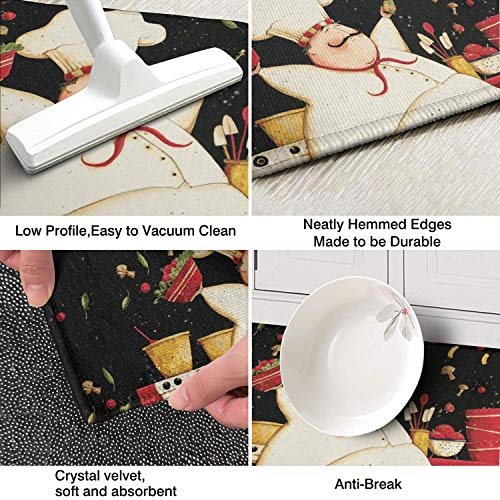 Low Profile,Easy to Vacuum Clean

Neatly Hemmed Edges
Made to be Durable

Crystal velvet,
soft and absorbent

Anti-Break