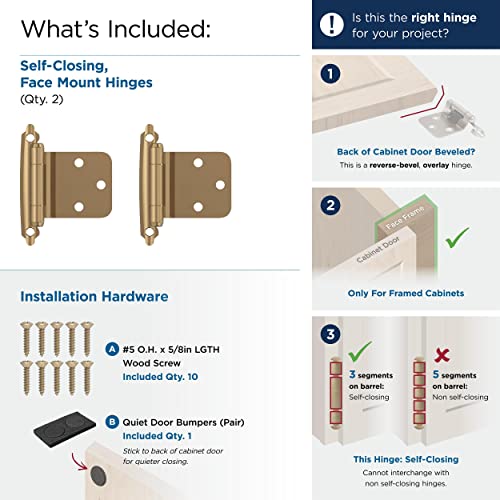 What's Included:

Self-Closing, Face Mount Hinges
(Qty. 2)

Installation Hardware

A #5 O.H. x 5/8in LGTH Wood Screw
Included Qty. 10

B Quiet Door Bumpers (Pair)
Included Qty. 1
Stick to back of cabinet door for quieter closing.

! Is this the right hinge for your project?

1
Back of Cabinet Door Beveled?
This is a reverse-bevel, overlay hinge.

2
Face Frame
Cabinet Door
Only For Framed Cabinets

3
3 segments on barrel: Self-closing
5 segments on barrel: Non self-closing
This Hinge: Self-Closing
Cannot interchange with non self-closing hinges.