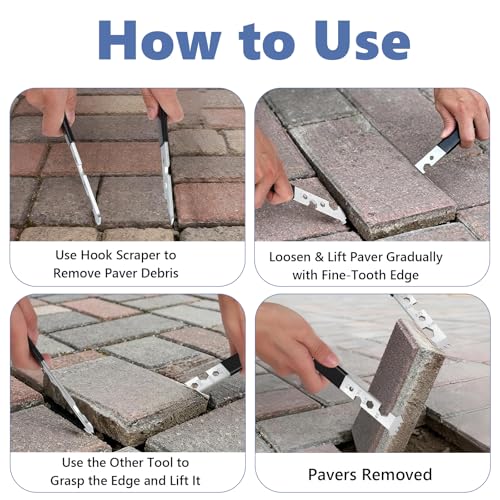 How to Use

Use Hook Scraper to Remove Paver Debris

Loosen & Lift Paver Gradually with Fine-Tooth Edge

Use the Other Tool to Grasp the Edge and Lift It

Pavers Removed