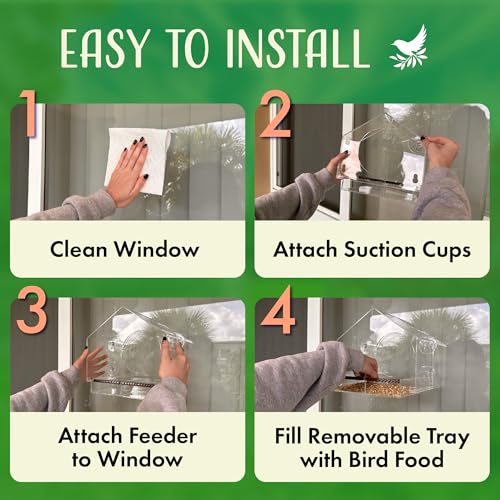 EASY TO INSTALL

1

Clean Window

2

Attach Suction Cups

3

Attach Feeder to Window

4

Fill Removable Tray with Bird Food