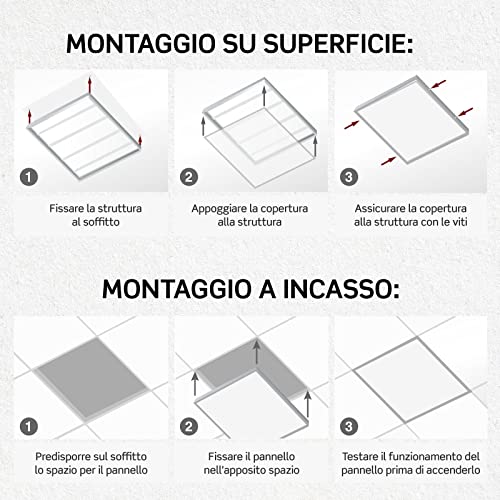 MONTAGGIO SU SUPERFICIE:

1

Fissare la struttura al soffitto

2

Appoggiare la copertura alla struttura

3

Assicurare la copertura alla struttura con le viti

MONTAGGIO A INCASSO:

1

Predisporre sul soffitto lo spazio per il pannello

2

Fissare il pannello nell'apposito spazio

3

Testare il funzionamento del pannello prima di accenderlo