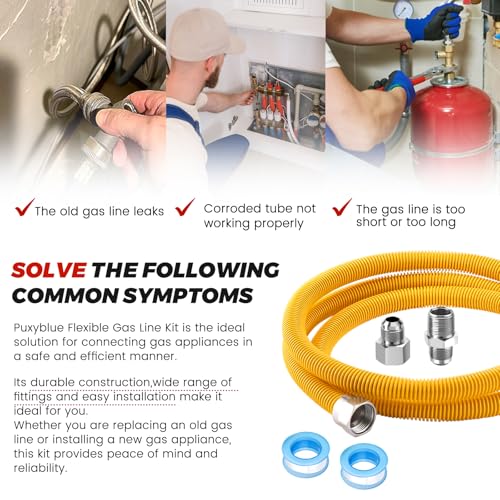 The old gas line leaks

Corroded tube not working properly

The gas line is too short or too long

SOLVE THE FOLLOWING COMMON SYMPTOMS

Puxyblue Flexible Gas Line Kit is the ideal solution for connecting gas appliances in a safe and efficient manner.

Its durable construction,wide range of fittings and easy installation make it ideal for you.
Whether you are replacing an old gas line or installing a new gas appliance, this kit provides peace of mind and reliability.