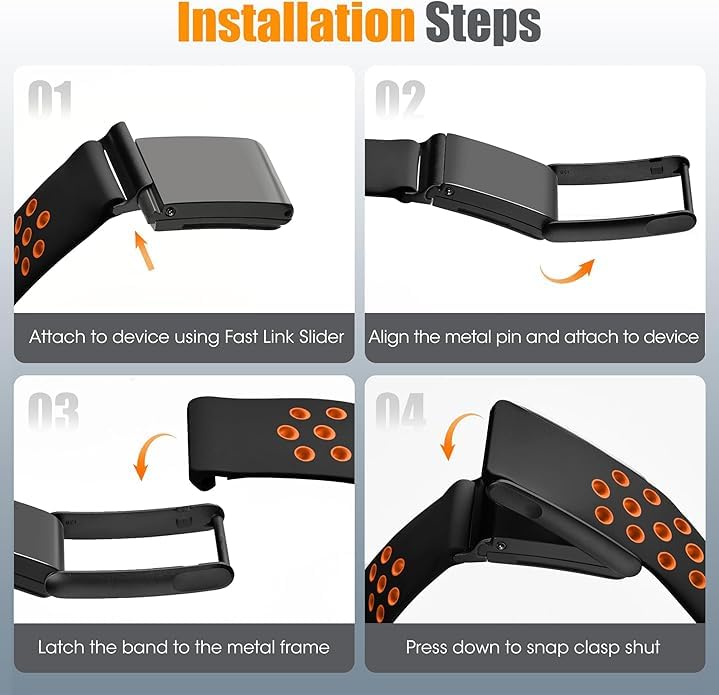 Installation Steps

01

Attach to device using Fast Link Slider

02

Align the metal pin and attach to device

03

Latch the band to the metal frame

04

Press down to snap clasp shut