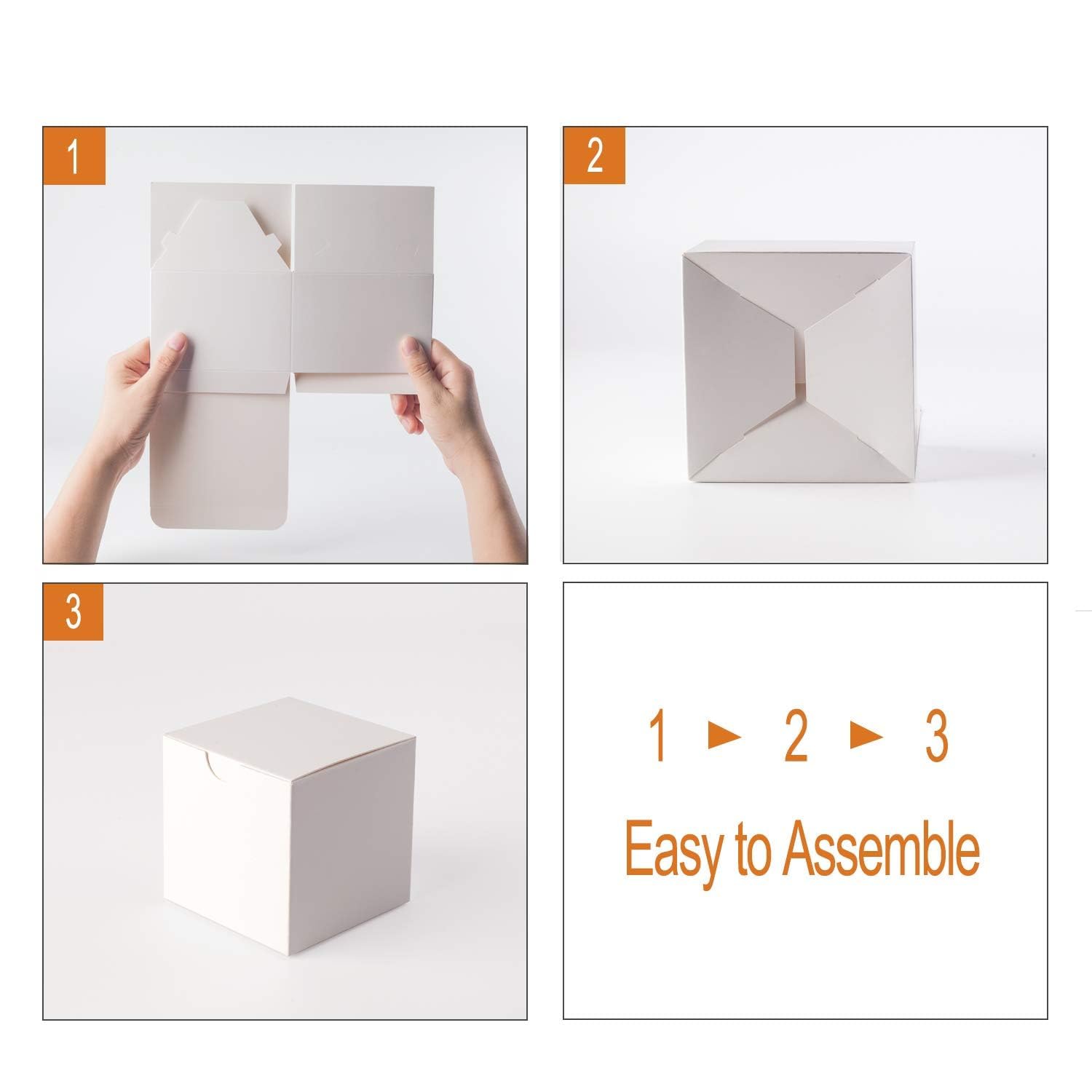 1

2

3

1 ► 2 ► 3

Easy to Assemble