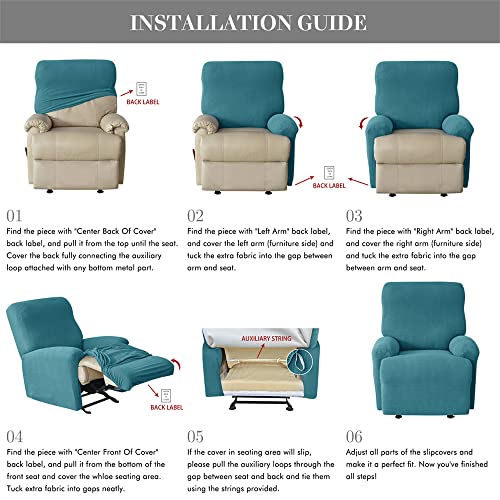 INSTALLATION GUIDE

BACK LABEL

BACK LABEL

01
Find the piece with "Center Back Of Cover" back label, and pull it from the top until the seat. Cover the back fully connecting the auxiliary loop attached with any bottom metal part.

02
Find the piece with "Left Arm" back label, and cover the left arm (furniture side) and tuck the extra fabric into the gap between arm and seat.

03
Find the piece with "Right Arm" back label, and cover the right arm (furniture side) and tuck the extra fabric into the gap between arm and seat.

BACK LABEL

AUXILIARY STRING

04
Find the piece with "Center Front Of Cover" back label, and pull it from the bottom of the front seat and cover the whloe seating area. Tuck extra fabric into gaps neatly.

05
If the cover in seating area will slip, please pull the auxiliary loops through the gap between seat and back and tie them using the strings provided.

06
Adjust all parts of the slipcovers and make it a perfect fit. Now you've finished all steps!