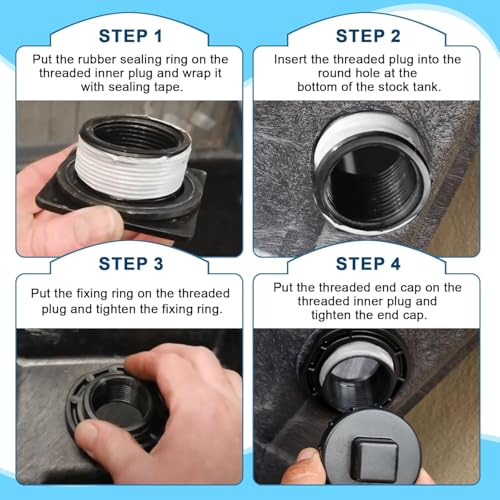 STEP 1

Put the rubber sealing ring on the threaded inner plug and wrap it with sealing tape.

STEP 2

Insert the threaded plug into the round hole at the bottom of the stock tank.

STEP 3

Put the fixing ring on the threaded plug and tighten the fixing ring.

STEP 4

Put the threaded end cap on the threaded inner plug and tighten the end cap.