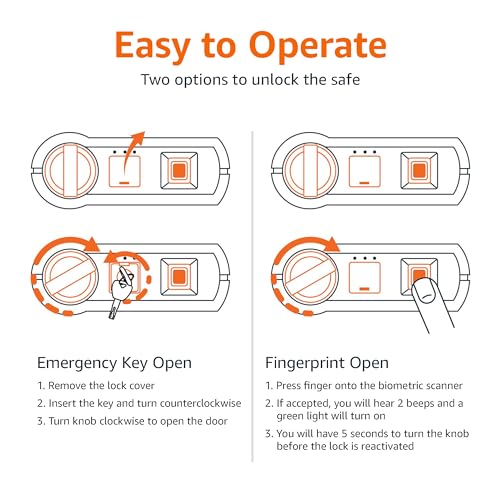 Easy to Operate

Two options to unlock the safe

Emergency Key Open

1. Remove the lock cover
2. Insert the key and turn counterclockwise
3. Turn knob clockwise to open the door

Fingerprint Open

1. Press finger onto the biometric scanner
2. If accepted, you will hear 2 beeps and a green light will turn on
3. You will have 5 seconds to turn the knob before the lock is reactivated