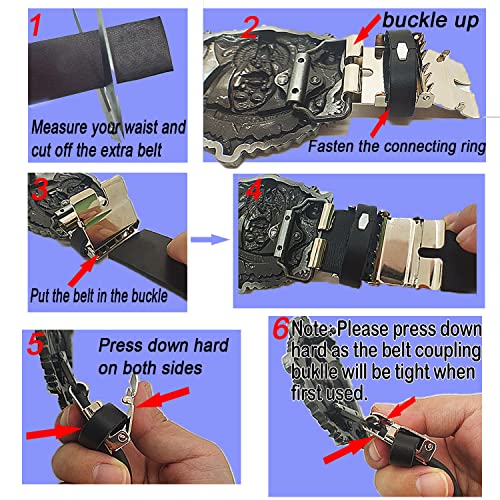 1
Measure your waist and cut off the extra belt

2
buckle up
Fasten the connecting ring

3
Put the belt in the buckle

4

5
Press down hard on both sides

6
Note: Please press down hard as the belt coupling buklle will be tight when first used.