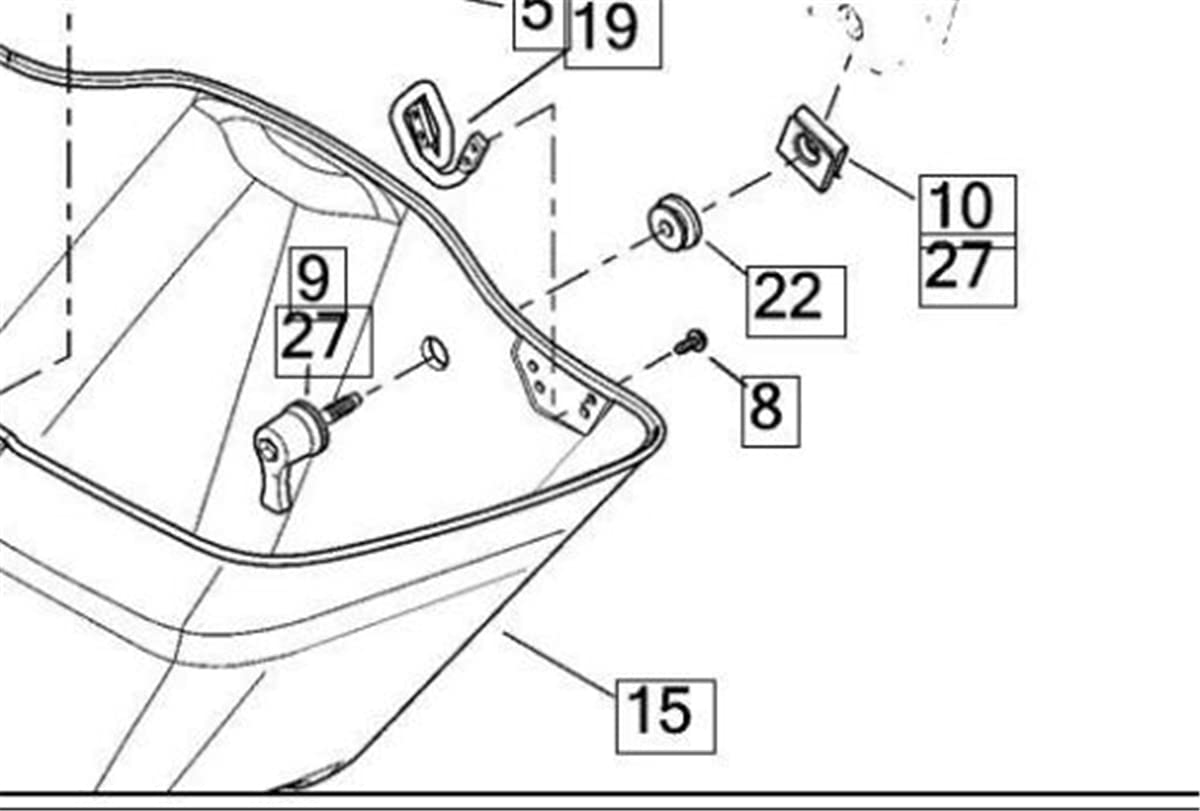 5
19
10
27
22
9
27
8
15