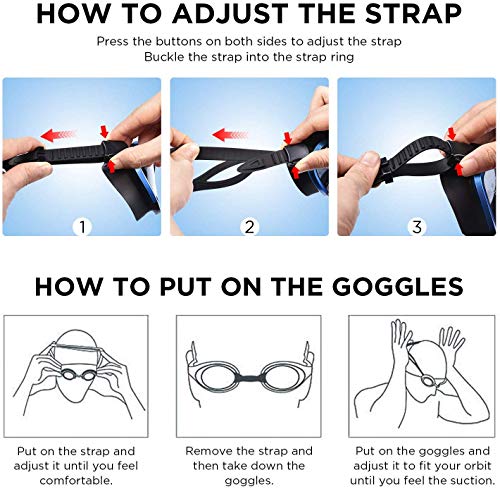 HOW TO ADJUST THE STRAP

Press the buttons on both sides to adjust the strap
Buckle the strap into the strap ring

1

2

3

HOW TO PUT ON THE GOGGLES

Put on the strap and adjust it until you feel comfortable.

Remove the strap and then take down the goggles.

Put on the goggles and adjust it to fit your orbit until you feel the suction.