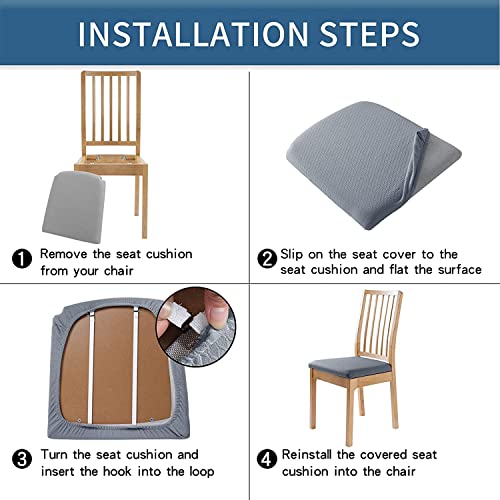 INSTALLATION STEPS

1 Remove the seat cushion from your chair

2 Slip on the seat cover to the seat cushion and flat the surface

3 Turn the seat cushion and insert the hook into the loop

4 Reinstall the covered seat cushion into the chair