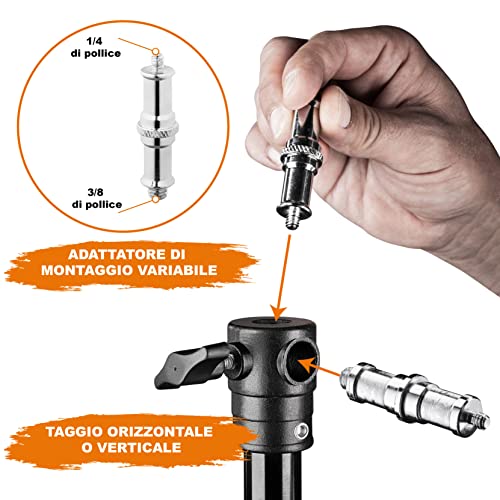 1/4
di pollice

3/8
di pollice

ADATTATORE DI
MONTAGGIO VARIABILE

TAGGIO ORIZZONTALE
O VERTICALE