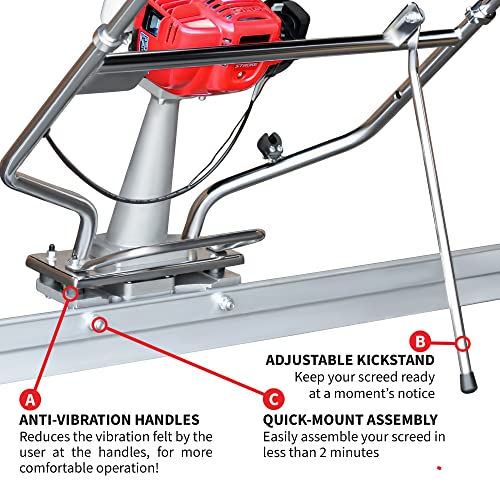 STROKE

B

ADJUSTABLE KICKSTAND
Keep your screed ready at a moment's notice

A

ANTI-VIBRATION HANDLES
Reduces the vibration felt by the user at the handles, for more comfortable operation!

C

QUICK-MOUNT ASSEMBLY
Easily assemble your screed in less than 2 minutes