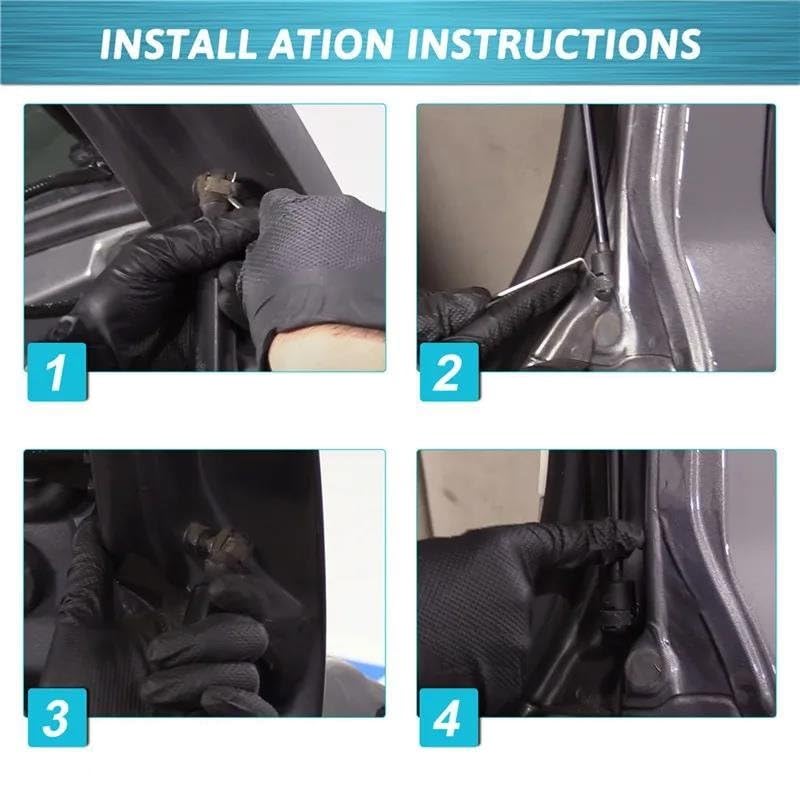 INSTALL ATION INSTRUCTIONS

1

2

3

4