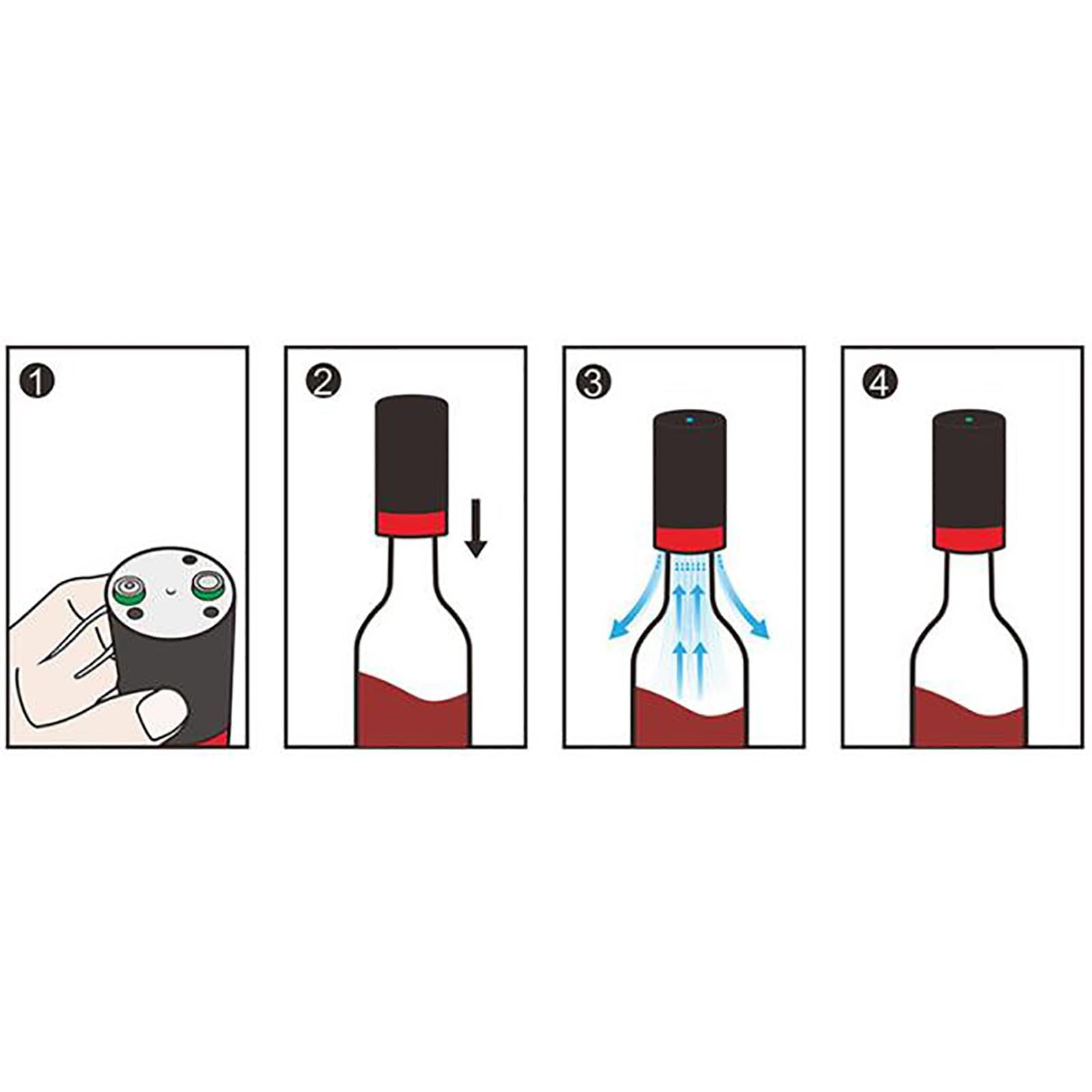 1

2

3

4