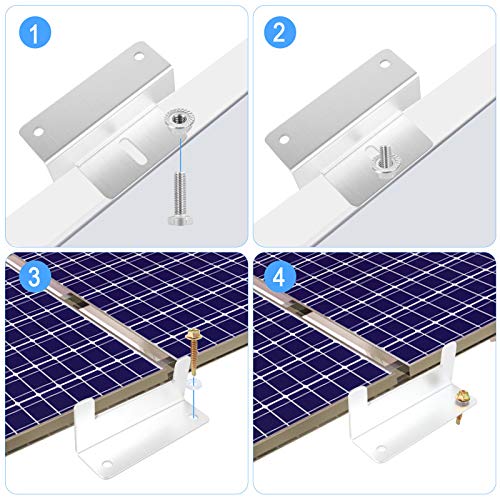 1

2

3

4