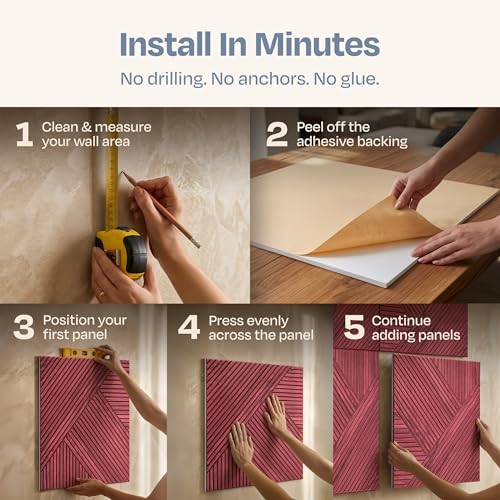 Install In Minutes

No drilling. No anchors. No glue.

1 Clean & measure your wall area

2 Peel off the adhesive backing

3 Position your first panel

4 Press evenly across the panel

5 Continue adding panels