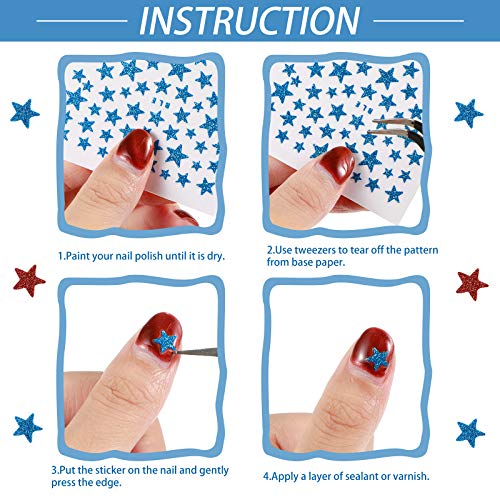 INSTRUCTION

1.Paint your nail polish until it is dry.

2.Use tweezers to tear off the pattern from base paper.

3.Put the sticker on the nail and gently press the edge.

4.Apply a layer of sealant or varnish.