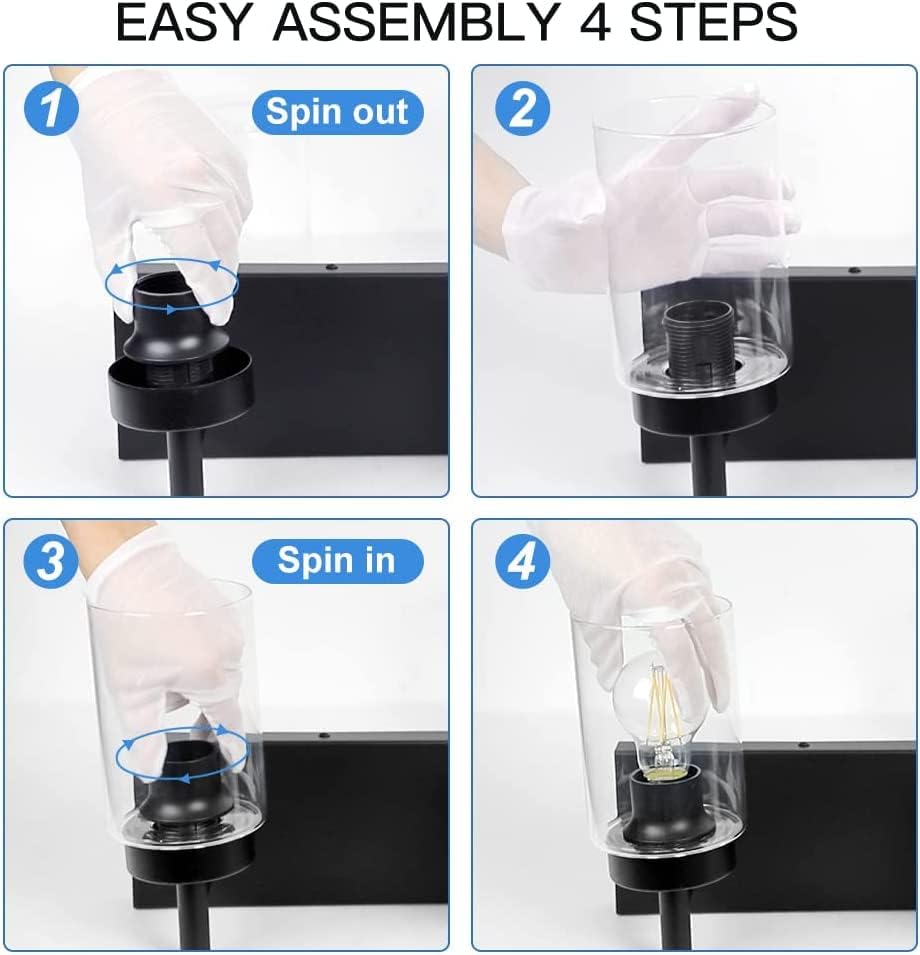 EASY ASSEMBLY 4 STEPS

1
Spin out

2

3
Spin in

4