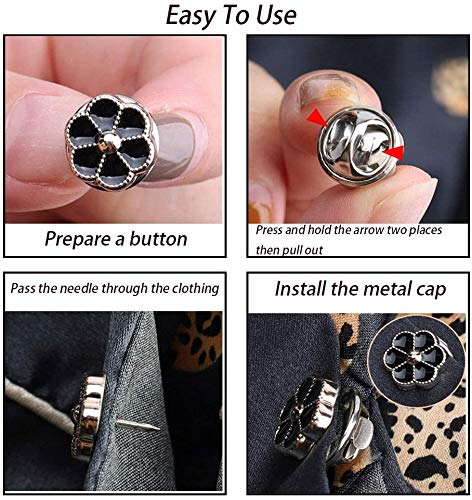 Easy To Use

Prepare a button

Press and hold the arrow two places then pull out

Pass the needle through the clothing

Install the metal cap