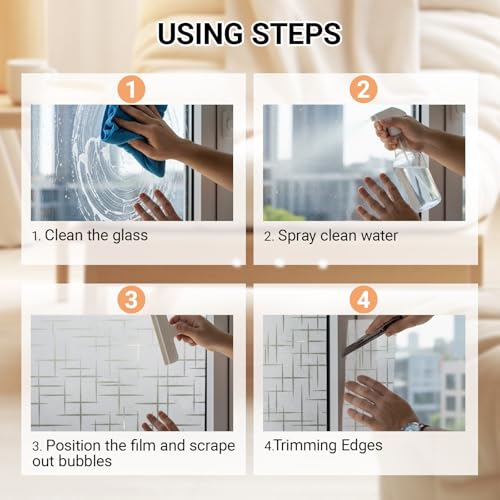 USING STEPS

1

1. Clean the glass

2

2. Spray clean water

3

3. Position the film and scrape out bubbles

4

4.Trimming Edges