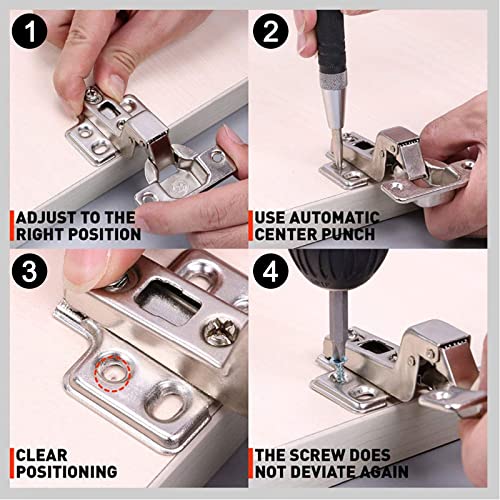 1
ADJUST TO THE RIGHT POSITION

2
USE AUTOMATIC CENTER PUNCH

3
CLEAR POSITIONING

4
THE SCREW DOES NOT DEVIATE AGAIN