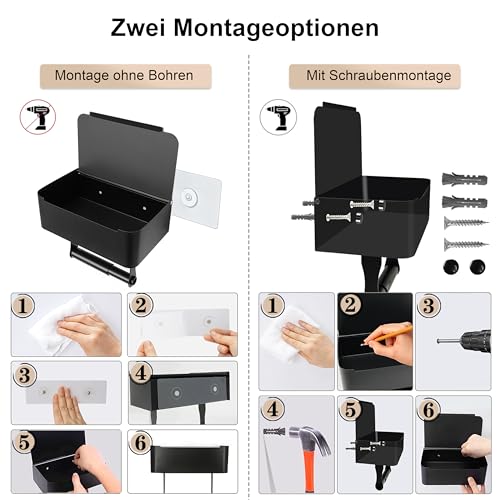 Zwei Montageoptionen

Montage ohne Bohren

1
2
3
4
5
6

Mit Schraubenmontage

1
2
3
4
5
6