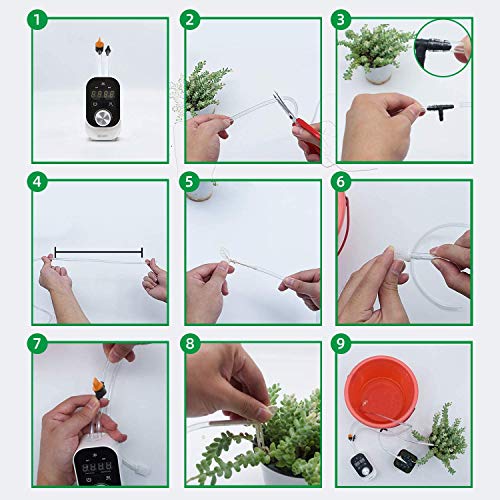 1
2
3
4
5
6
7
8
9