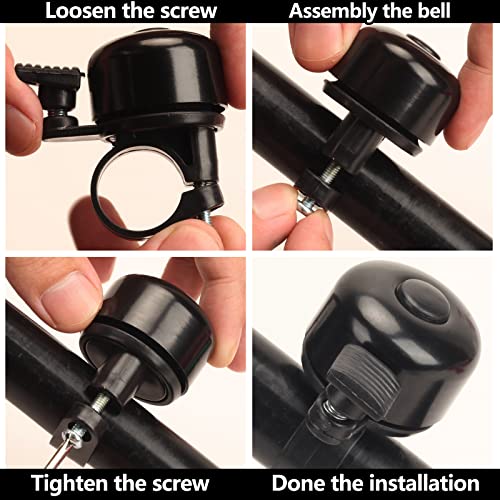 Loosen the screw

Assembly the bell

Tighten the screw

Done the installation