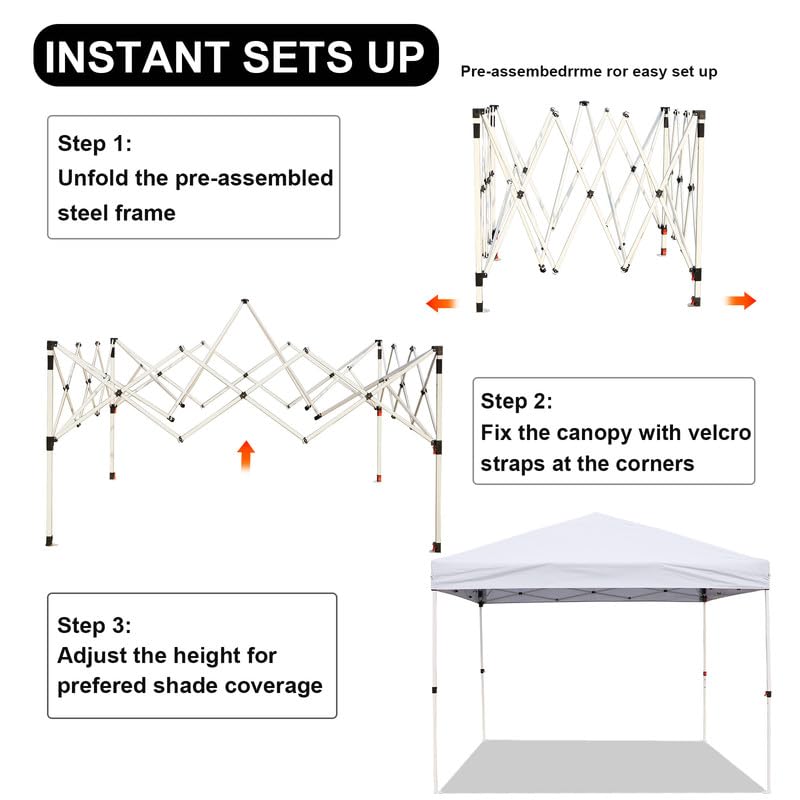 INSTANT SETS UP

Pre-assembedrrme ror easy set up

Step 1:
Unfold the pre-assembled steel frame

Step 2:
Fix the canopy with velcro straps at the corners

Step 3:
Adjust the height for prefered shade coverage