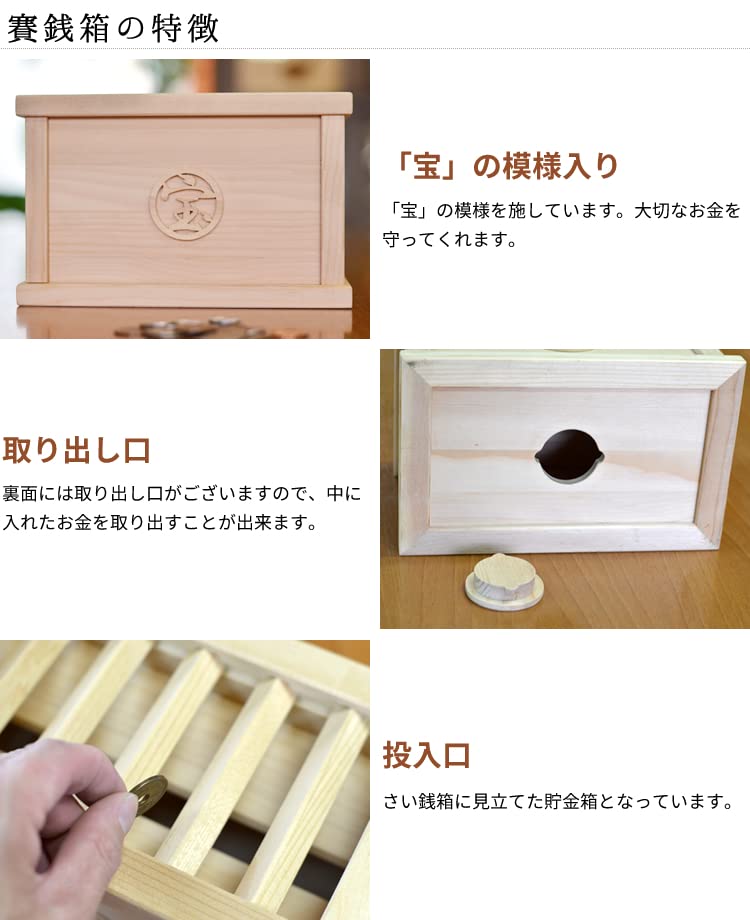 賽銭箱の特徴

宝

「宝」の模様入り

「宝」の模様を施しています。大切なお金を守ってくれます。

取り出し口

裏面には取り出し口がございますので、中に入れたお金を取り出すことが出来ます。

投入口

さい銭箱に見立てた貯金箱となっています。