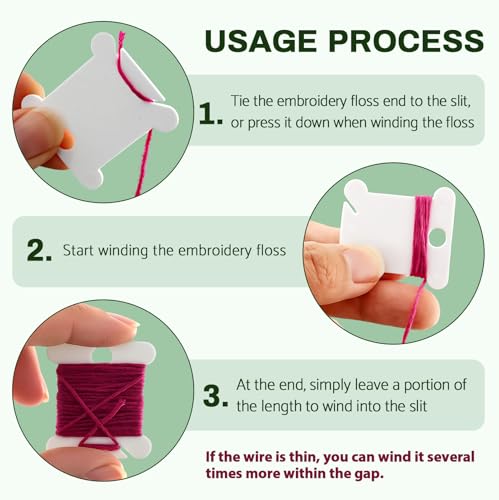 USAGE PROCESS

1. Tie the embroidery floss end to the slit, or press it down when winding the floss

2. Start winding the embroidery floss

3. At the end, simply leave a portion of the length to wind into the slit

If the wire is thin, you can wind it several times more within the gap.