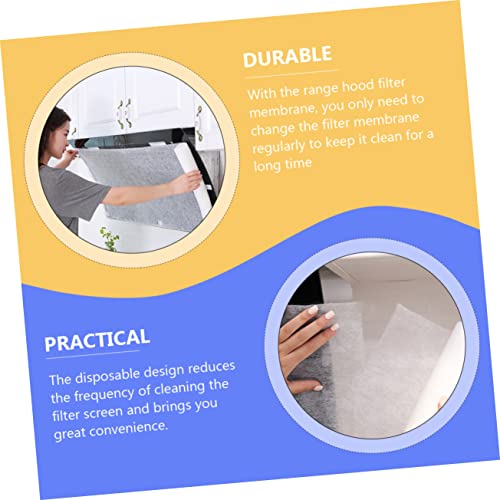 DURABLE

With the range hood filter membrane, you only need to change the filter membrane regularly to keep it clean for a long time

PRACTICAL

The disposable design reduces the frequency of cleaning the filter screen and brings you great convenience.