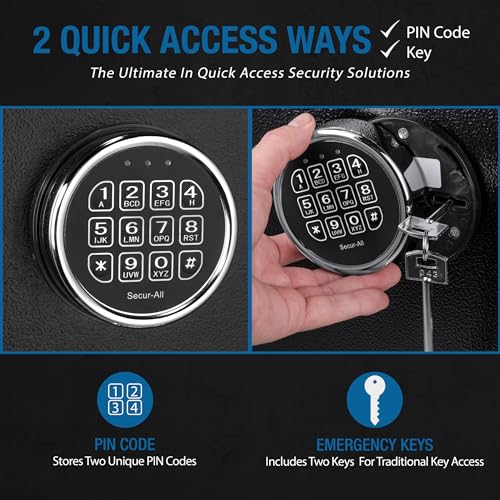 2 QUICK ACCESS WAYS ✓ PIN Code ✓ Key

The Ultimate In Quick Access Security Solutions

1 A 2 BCD 3 EFG 4 H
5 IJK 6 LMN 7 OPQ 8 RST
* 9 UVW 0 XYZ #
Secur-All

1 A 2 BCD 3 EFG 4 H
5 IJK 6 LMN 7 OPQ 8 RST
* 9 UVW 0 XYZ #
Secur-All

P43

1 2
3 4

PIN CODE
Stores Two Unique PIN Codes

EMERGENCY KEYS
Includes Two Keys For Traditional Key Access