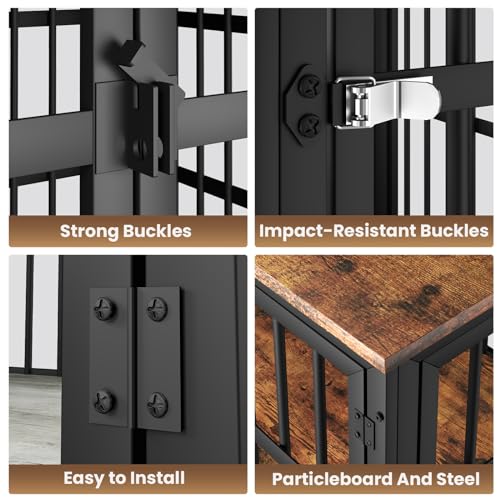 Strong Buckles

Impact-Resistant Buckles

Easy to Install

Particleboard And Steel