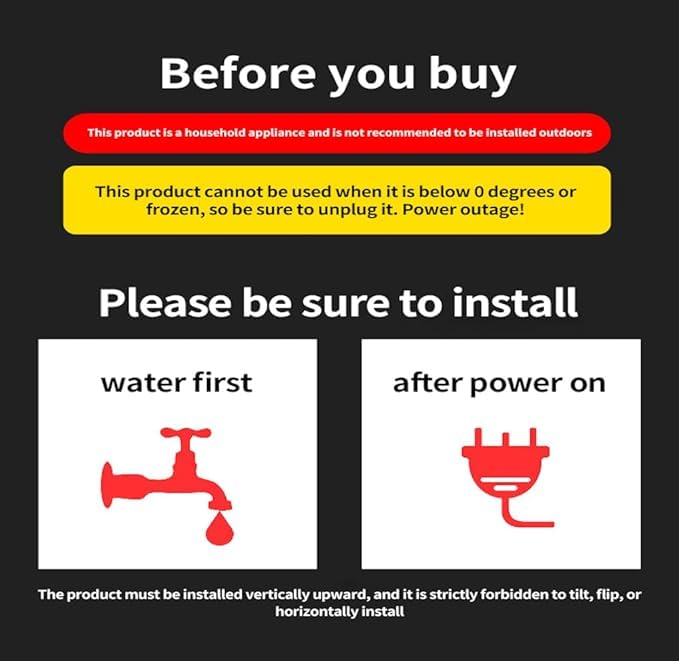 Before you buy

This product is a household appliance and is not recommended to be installed outdoors

This product cannot be used when it is below 0 degrees or frozen, so be sure to unplug it. Power outage!

Please be sure to install

water first

after power on

The product must be installed vertically upward, and it is strictly forbidden to tilt, flip, or horizontally install