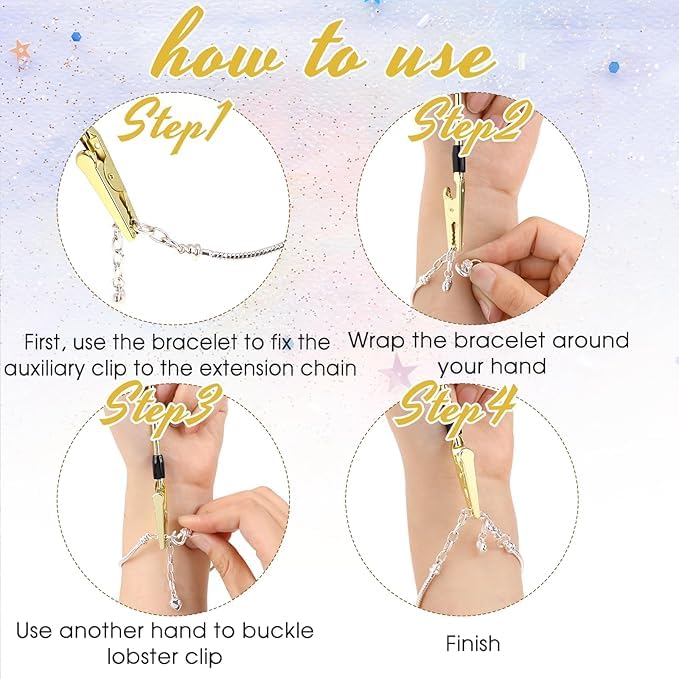 how to use

Step1

First, use the bracelet to fix the auxiliary clip to the extension chain

Step2

Wrap the bracelet around your hand

Step3

Use another hand to buckle lobster clip

Step4

Finish