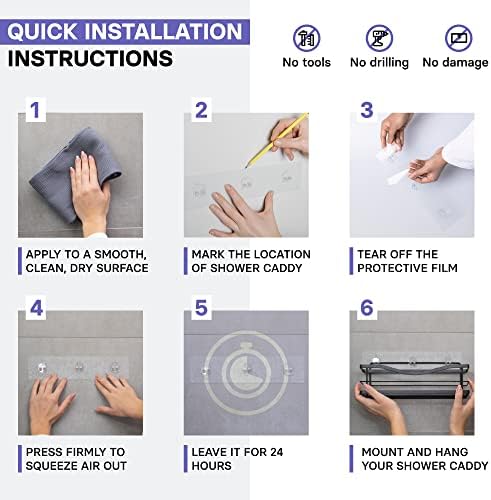 QUICK INSTALLATION INSTRUCTIONS

No tools
No drilling
No damage

1
APPLY TO A SMOOTH, CLEAN, DRY SURFACE

2
MARK THE LOCATION OF SHOWER CADDY

3
TEAR OFF THE PROTECTIVE FILM

4
PRESS FIRMLY TO SQUEEZE AIR OUT

5
LEAVE IT FOR 24 HOURS

6
MOUNT AND HANG YOUR SHOWER CADDY