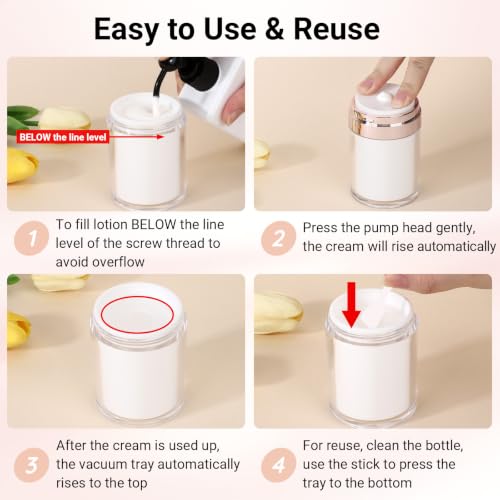 Easy to Use & Reuse

BELOW the line level

1 To fill lotion BELOW the line level of the screw thread to avoid overflow

2 Press the pump head gently, the cream will rise automatically

3 After the cream is used up, the vacuum tray automatically rises to the top

4 For reuse, clean the bottle, use the stick to press the tray to the bottom