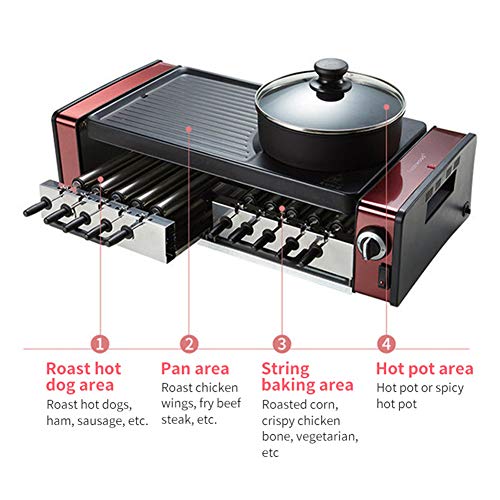 1

Roast hot dog area

Roast hot dogs, ham, sausage, etc.

2

Pan area

Roast chicken wings, fry beef steak, etc.

3

String baking area

Roasted corn, crispy chicken bone, vegetarian, etc

4

Hot pot area

Hot pot or spicy hot pot