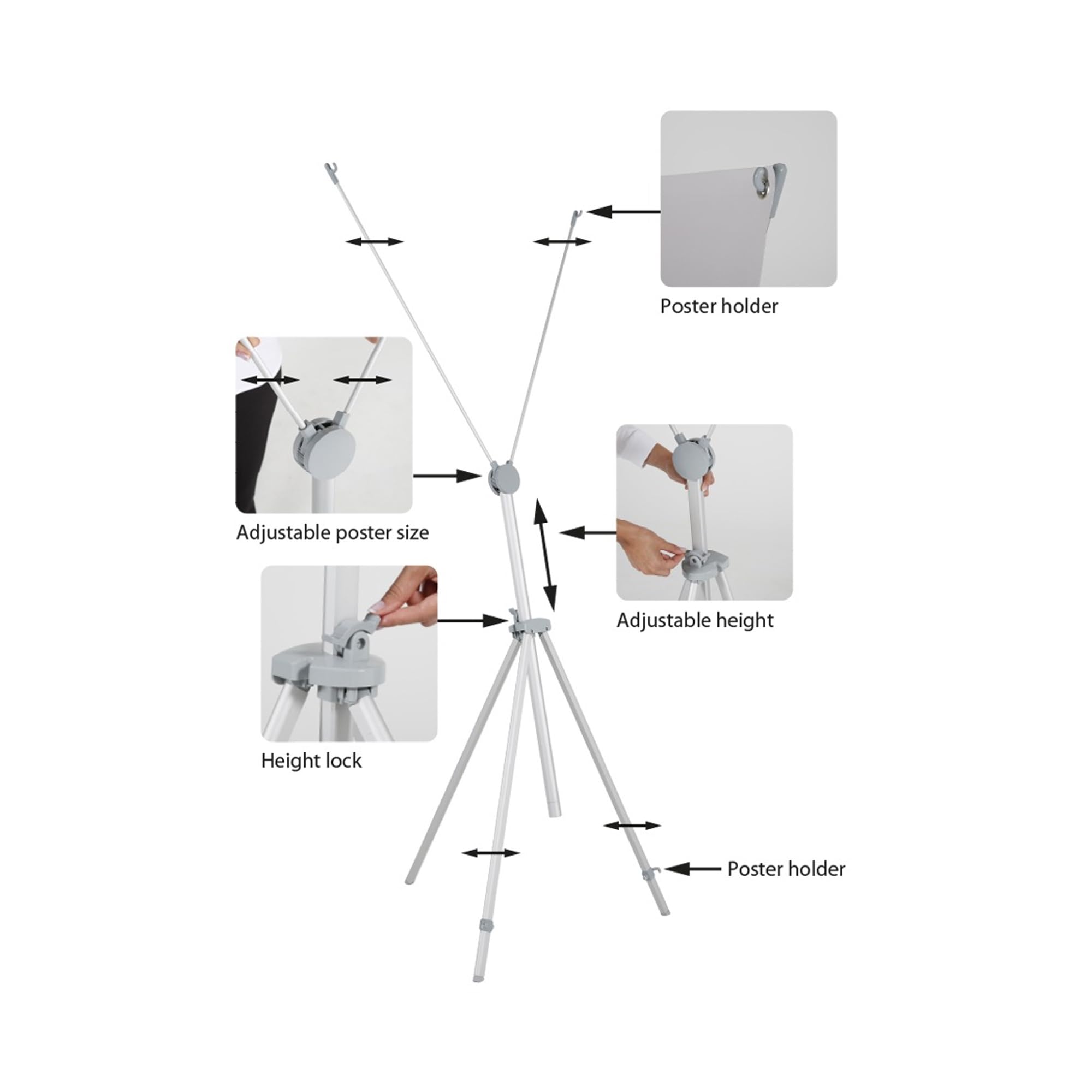 Poster holder

Adjustable poster size

Adjustable height

Height lock

Poster holder