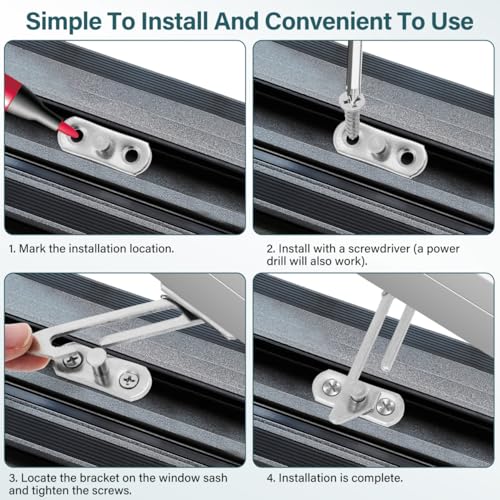 Simple To Install And Convenient To Use

1. Mark the installation location.

2. Install with a screwdriver (a power drill will also work).

3. Locate the bracket on the window sash and tighten the screws.

4. Installation is complete.